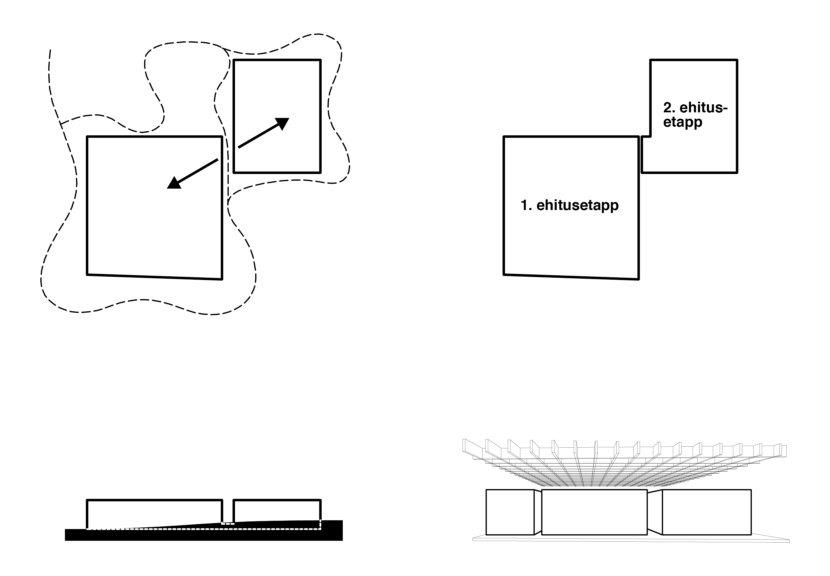 2. ehitusetapp

1. ehitusetapp