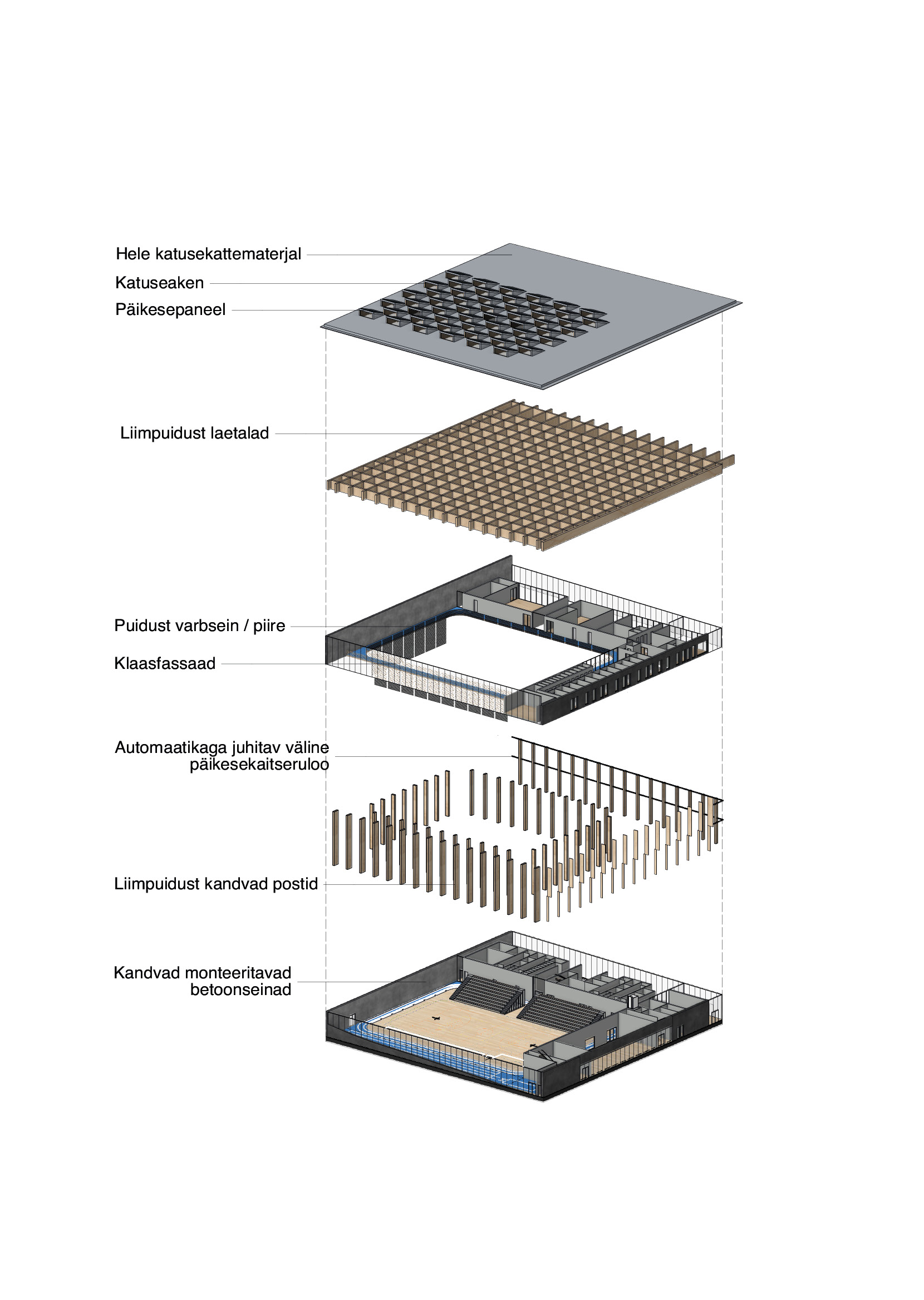 Hele katusekattematerjal

Katuseaken

Päikesepaneel

Liimpuidust laetalad

Puidust varbsein / piire

Klaasfassaad

Automaatikaga juhitav väline päikesekaitseruloo

Liimpuidust kandvad postid

Kandvad monteeritavad betoonseinad