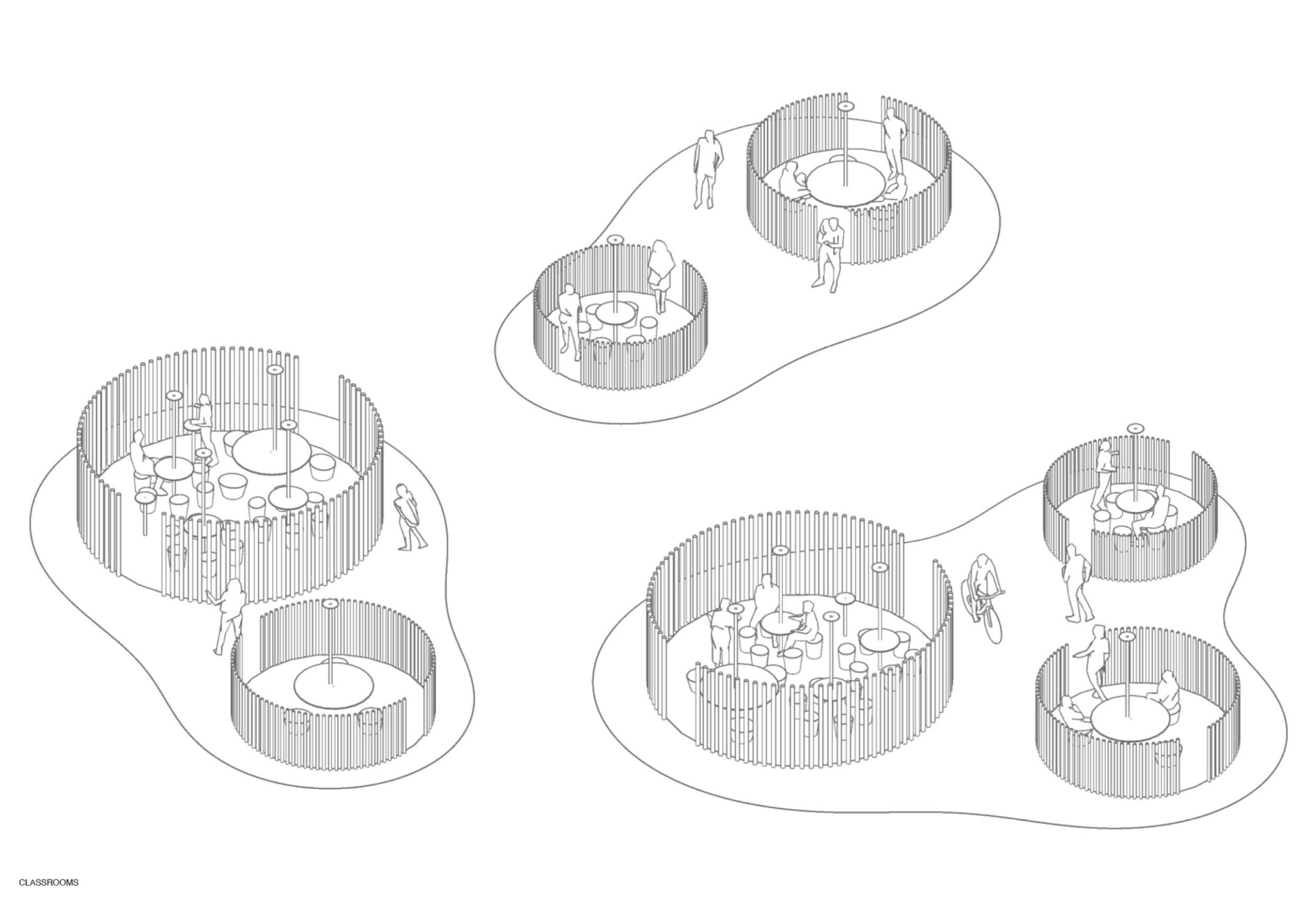 CLASSROOMS